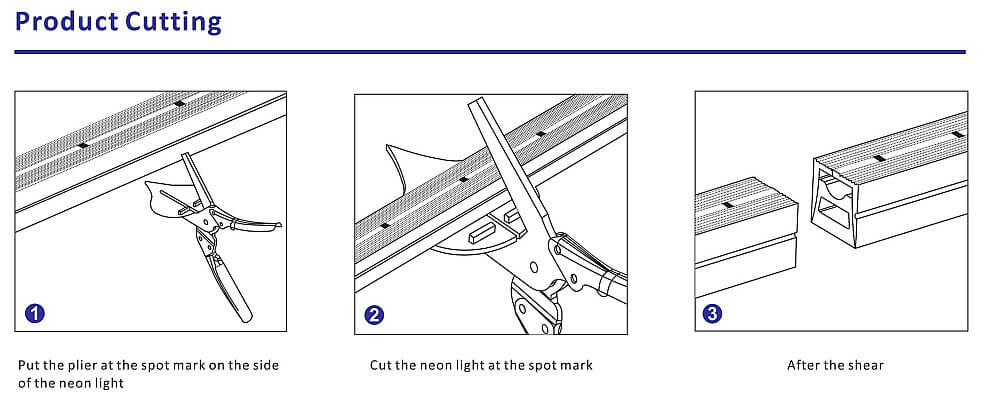 Product Cutting

1

Put the plier at the spot mark on the side of the neon light

2

Cut the neon light at the spot mark

3

After the shear