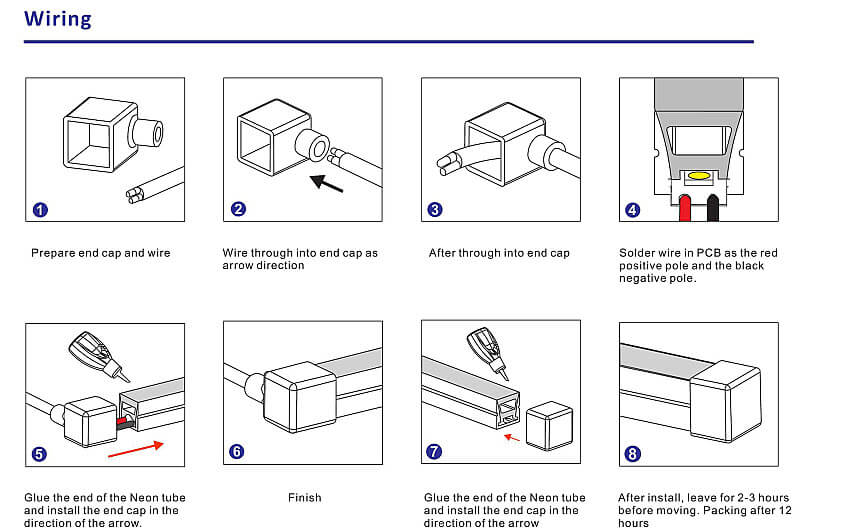 Wiring

1

Prepare end cap and wire

2

Wire through into end cap as arrow direction

3

After through into end cap

4

Solder wire in PCB as the red positive pole and the black negative pole.

5

Glue the end of the Neon tube and install the end cap in the direction of the arrow.

6

Finish

7

Glue the end of the Neon tube and install the end cap in the direction of the arrow

8

After install, leave for 2-3 hours before moving. Packing after 12 hours