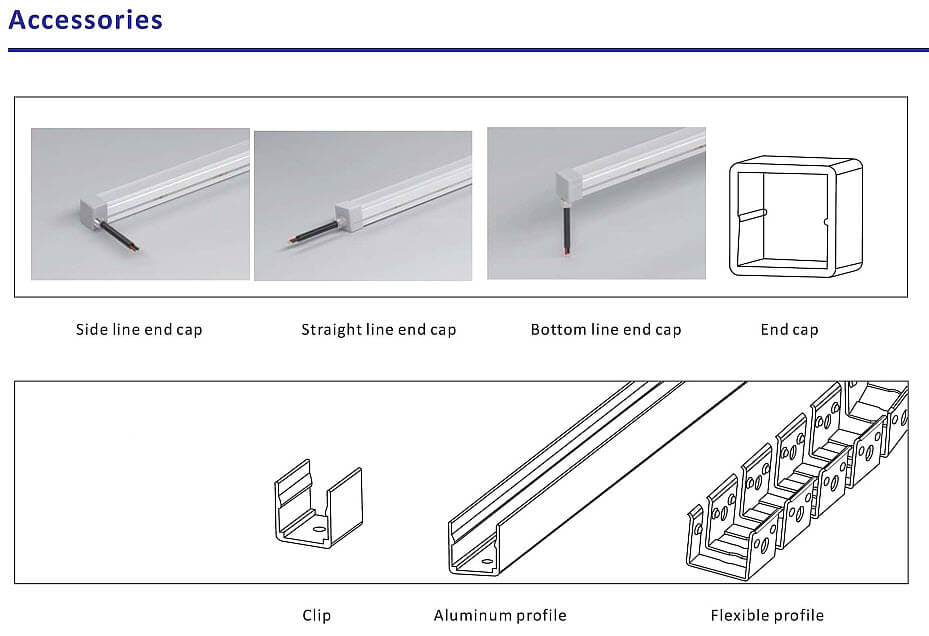 Accessories

Side line end cap

Straight line end cap

Bottom line end cap

End cap

Clip

Aluminum profile

Flexible profile