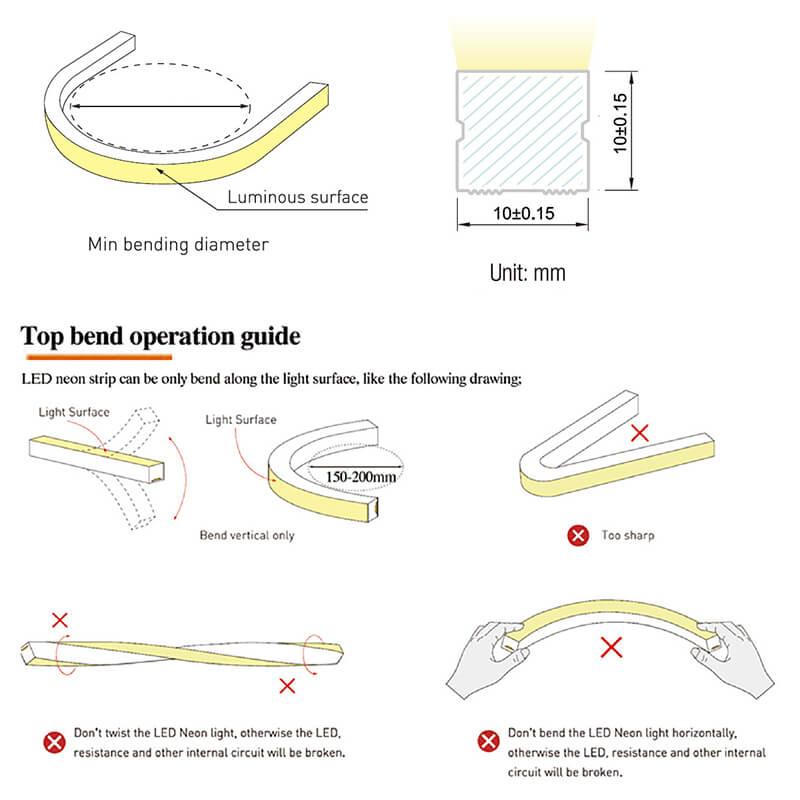 Luminous surface

Min bending diameter

10±0.15

10±0.15

Unit: mm

Top bend operation guide

LED neon strip can be only bend along the light surface, like the following drawing;

Light Surface

Light Surface

150-200mm

Bend vertical only

Too sharp

Don't twist the LED Neon light, otherwise the LED, resistance and other internal circuit will be broken.

Don't bend the LED Neon light horizontally, otherwise the LED, resistance and other internal circuit will be broken.