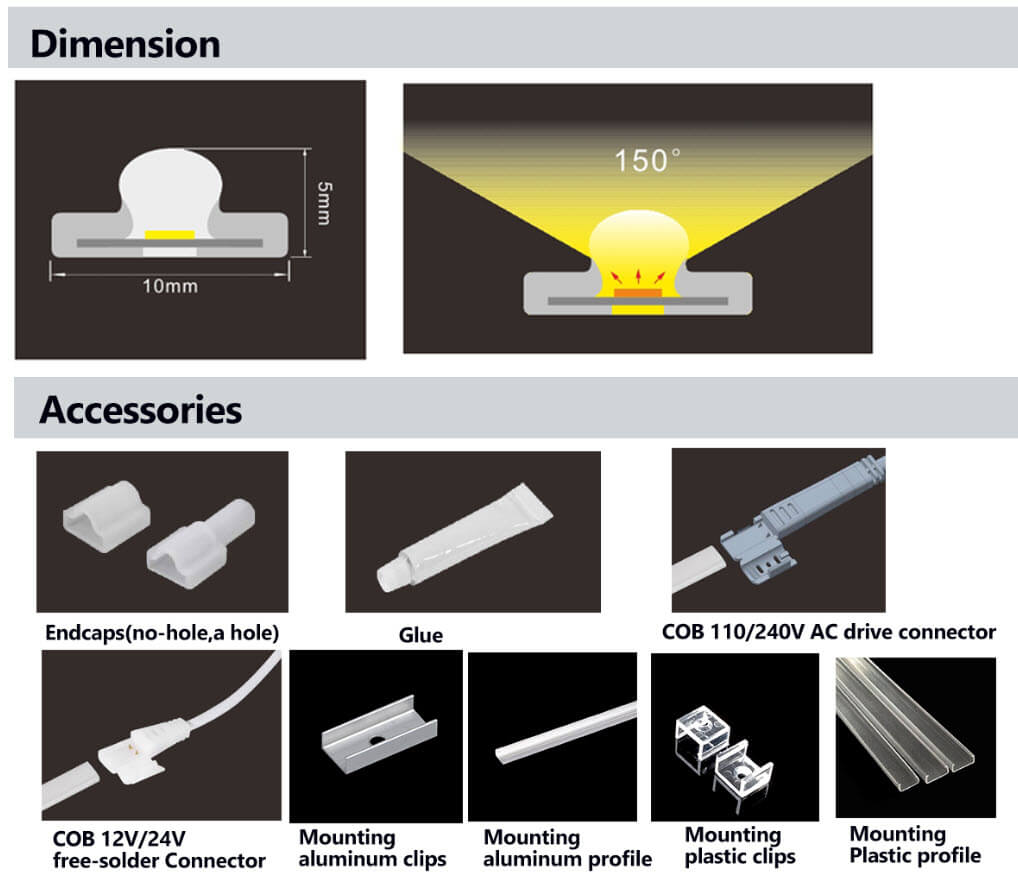 Dimension

5mm

10mm

150°

Accessories

Endcaps(no-hole,a hole)

Glue

COB 110/240V AC drive connector

COB 12V/24V free-solder Connector

Mounting aluminum clips

Mounting aluminum profile

Mounting plastic clips

Mounting Plastic profile