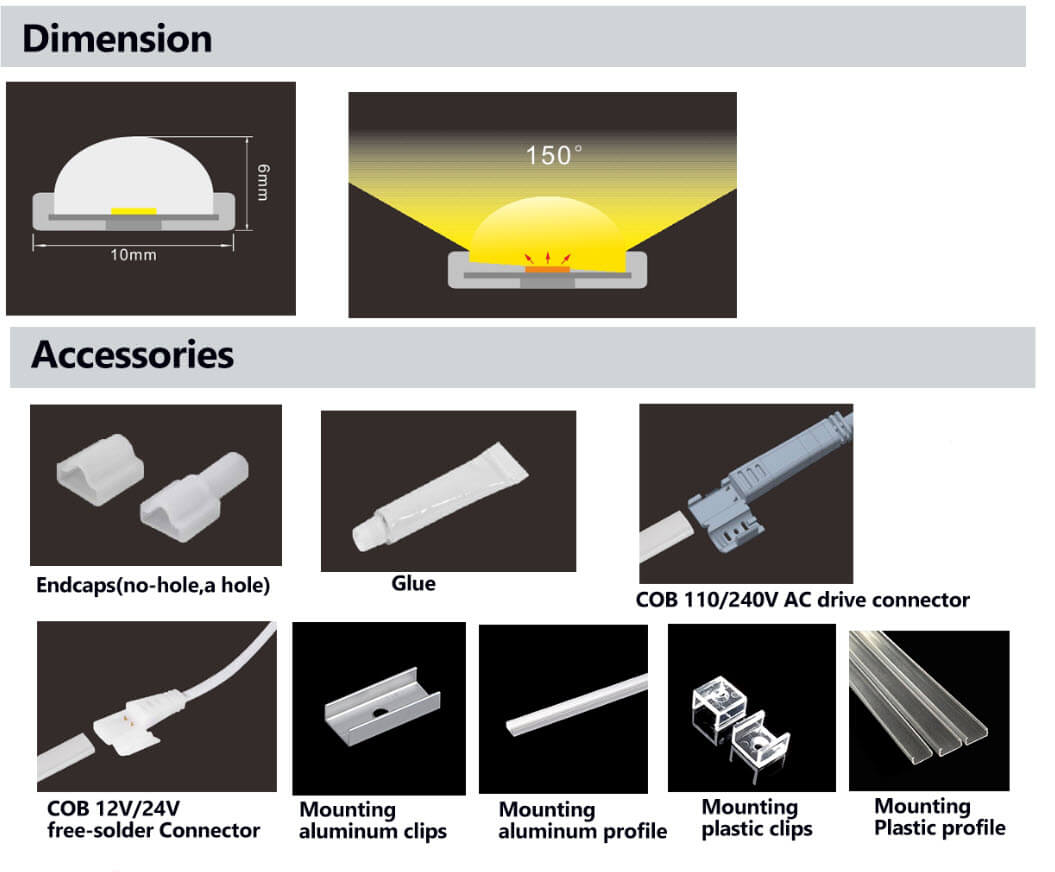 Dimension

6mm

10mm

150°

Accessories

Endcaps(no-hole,a hole)

Glue

COB 110/240V AC drive connector

COB 12V/24V free-solder Connector

Mounting aluminum clips

Mounting aluminum profile

Mounting plastic clips

Mounting Plastic profile