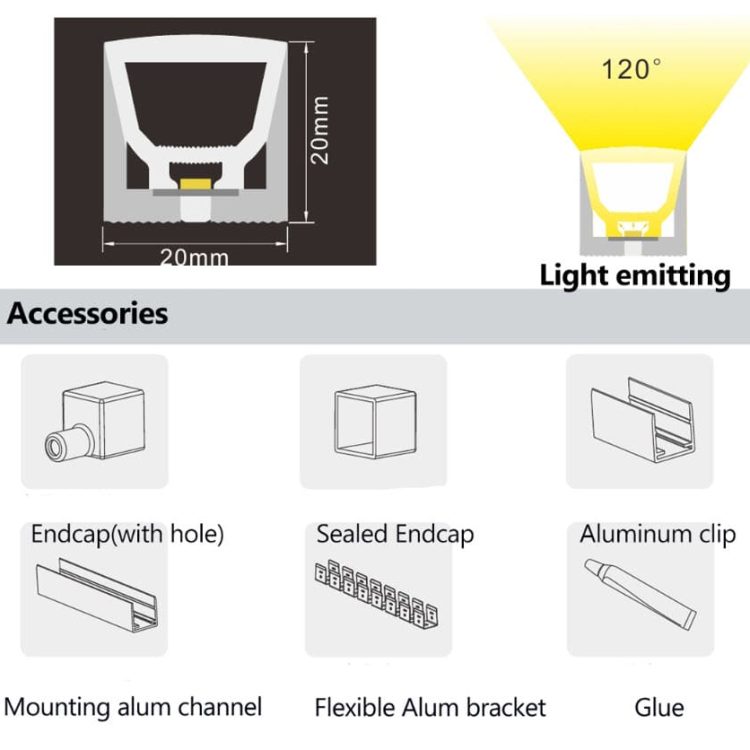 20mm

20mm

120°

Light emitting

Accessories

Endcap(with hole)

Sealed Endcap

Aluminum clip

Mounting alum channel

Flexible Alum bracket

Glue