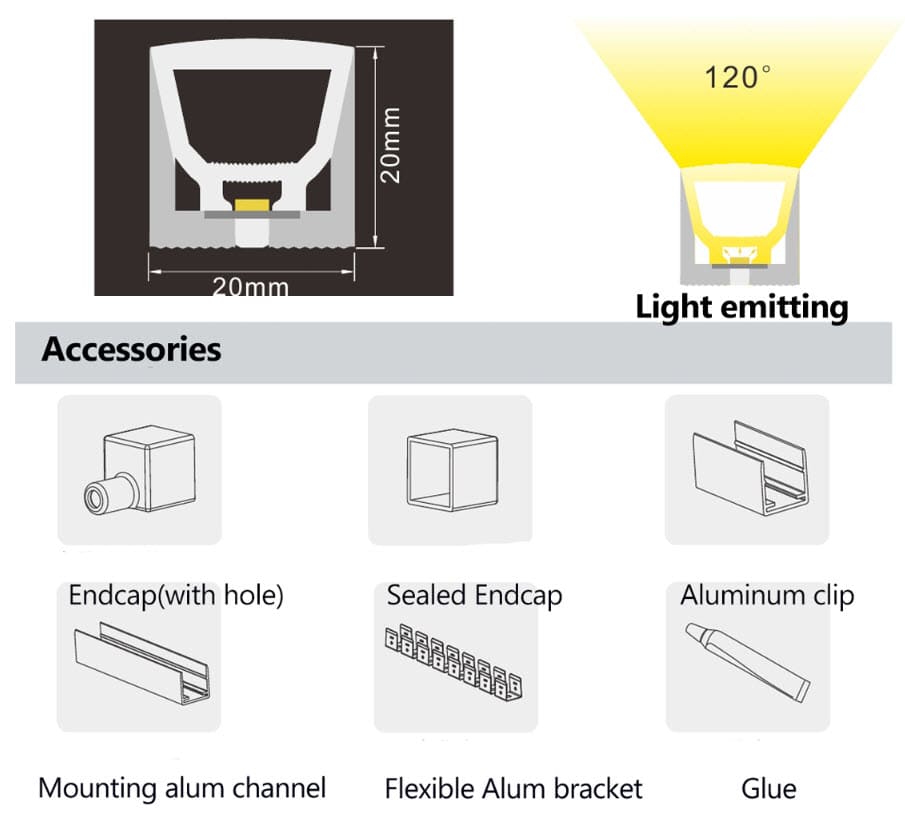 20mm

20mm

120°

Light emitting

Accessories

Endcap(with hole)

Sealed Endcap

Aluminum clip

Mounting alum channel

Flexible Alum bracket

Glue